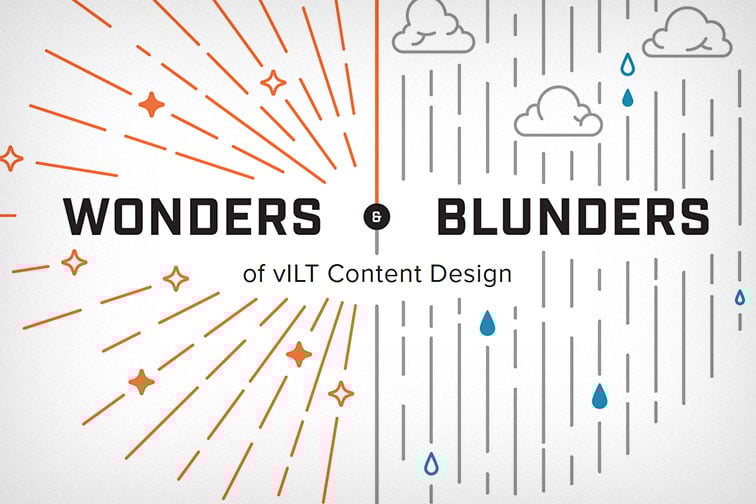 WONDERS & BLUNDERS

of vILT Content Design